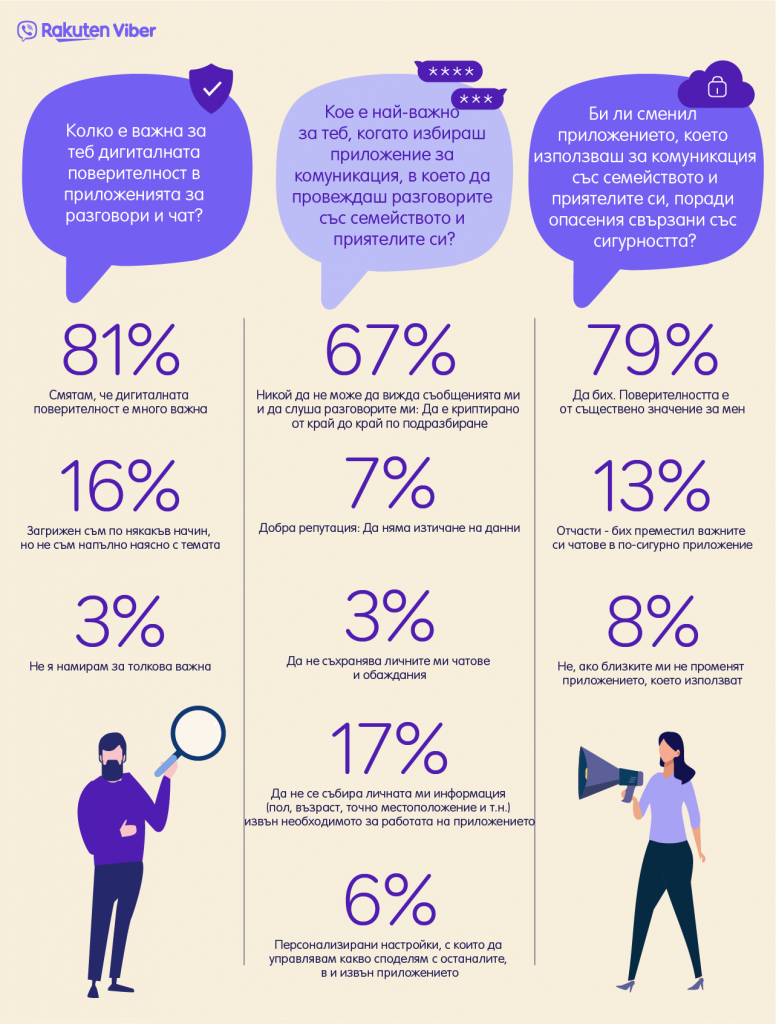 Rakuten Viber

Колко е важна за теб дигиталната поверителност в приложенията за разговори и чат?

81%

Смятам, че дигиталната поверителност е много важна

16%

Загрижен съм по някакъв начин, но не съм напълно наясно с темата

3%

Не я намирам за толкова важна

****
***

Кое е най-важно за теб, когато избираш приложение за комуникация, в което да провеждаш разговорите със семейството и приятелите си?

67%

Никой да не може да вижда съобщенията ми и да слуша разговорите ми: Да е криптирано от край до край по подразбиране

7%

Добра репутация: Да няма изтичане на данни

3%

Да не съхранява личните ми чатове и обаждания

17%

Да не се събира личната ми информация (пол, възраст, точно местоположение и т.н.) извън необходимото за работата на приложението

6%

Персонализирани настройки, с които да управлявам какво споделям с останалите, в и извън приложението

Би ли сменил приложението, което използваш за комуникация със семейството и приятелите си, поради опасения свързани със сигурността?

79%

Да бих. Поверителността е от съществено значение за мен

13%

Отчасти - бих преместил важните си чатове в по-сигурно приложение

8%

Не, ако близките ми не променят приложението, което използват