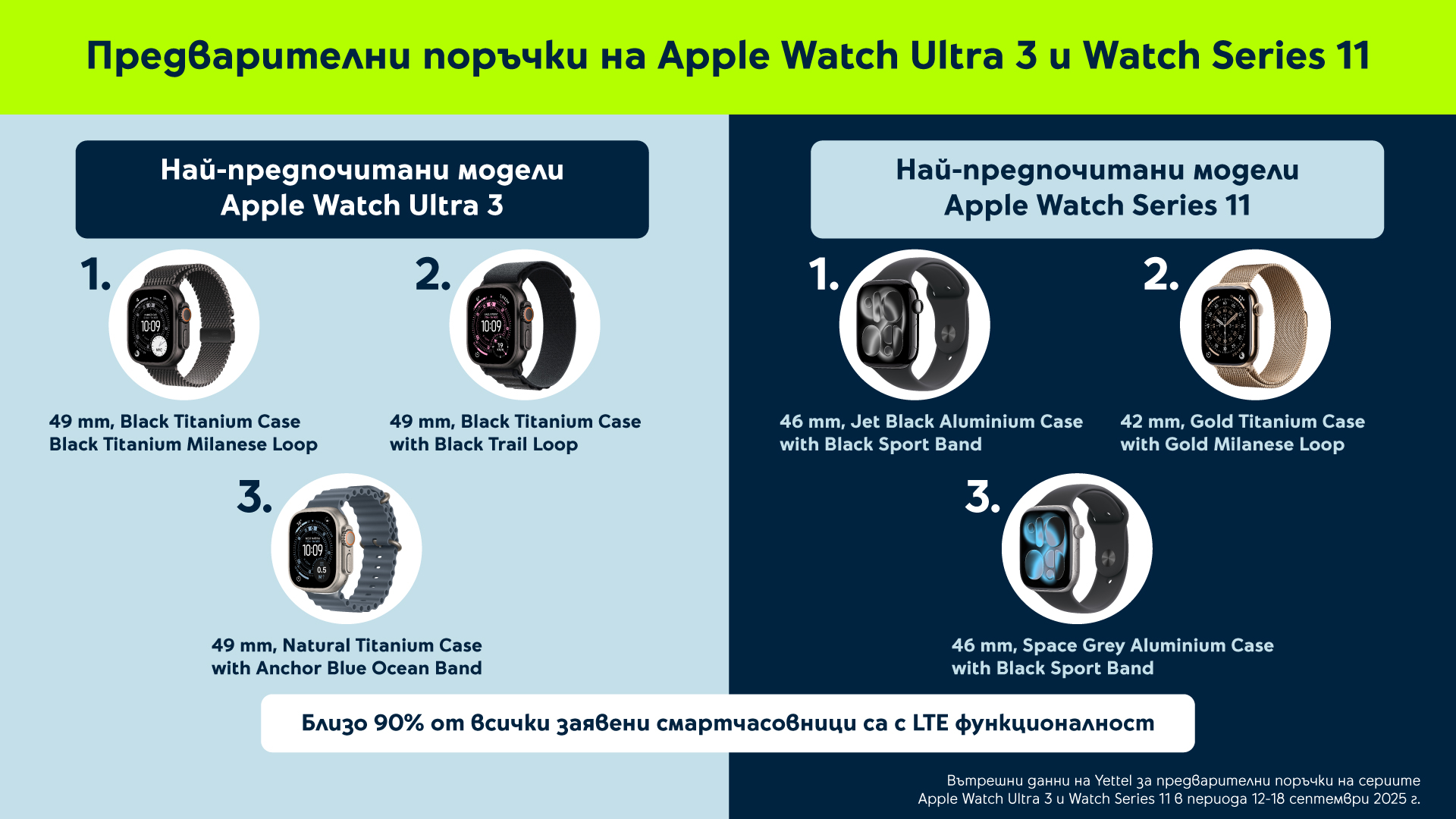 Предварителни поръчки на Apple Watch Ultra 3 и Watch Series 11

Най-предпочитани модели
Apple Watch Ultra 3

1.

10:09

49 mm, Black Titanium Case
Black Titanium Milanese Loop

2.

10:09

49 mm, Black Titanium Case
with Black Trail Loop

3.

10:09

49 mm, Natural Titanium Case
with Anchor Blue Ocean Band

Най-предпочитани модели
Apple Watch Series 11

1.

46 mm, Jet Black Aluminium Case
with Black Sport Band

2.

42 mm, Gold Titanium Case
with Gold Milanese Loop

3.

46 mm, Space Grey Aluminium Case
with Black Sport Band

Близо 90% от всички заявени смартчасовници са с LTE функционалност

Вътрешни данни на Yettel за предварителни поръчки на сериите Apple Watch Ultra 3 и Watch Series 11 в периода 12-18 септември 2025 г.