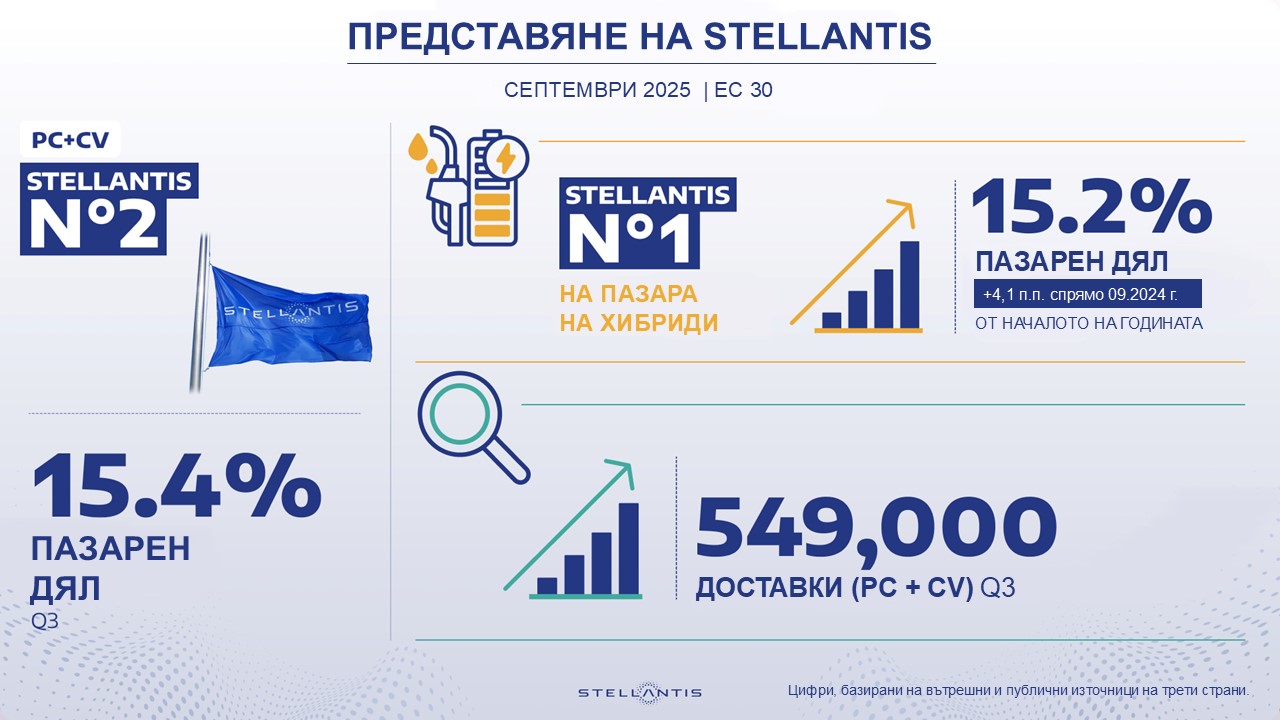 ПРЕДСТАВЯНЕ НА STELLANTIS

СЕПТЕМВРИ 2025 | ЕС 30

PC+CV

STELLANTIS
N°2

STELLANTIS

15.4%
ПАЗАРЕН ДЯЛ
Q3

STELLANTIS
N°1
НА ПАЗАРА
НА ХИБРИДИ

15.2%
ПАЗАРЕН ДЯЛ
+4,1 п.п. спрямо 09.2024 г.
ОТ НАЧАЛОТО НА ГОДИНАТА

549,000
ДОСТАВКИ (PC + CV) Q3

STELLANTIS

Цифри, базирани на вътрешни и публични източници на трети страни.